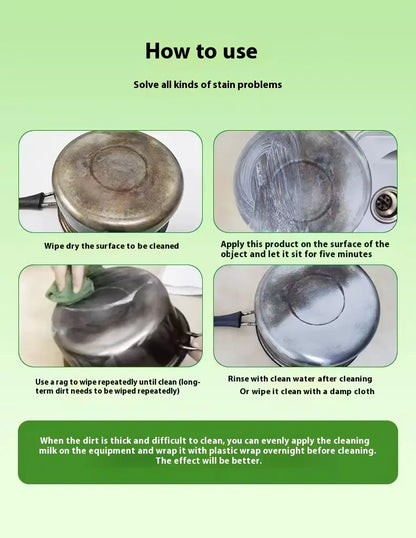 How to use

Solve all kinds of stain problems

Wipe dry the surface to be cleaned

Apply this product on the surface of the object and let it sit for five minutes

Use a rag to wipe repeatedly until clean (long-term dirt needs to be wiped repeatedly)

Rinse with clean water after cleaning
Or wipe it clean with a damp cloth

When the dirt is thick and difficult to clean, you can evenly apply the cleaning milk on the equipment and wrap it with plastic wrap overnight before cleaning. The effect will be better.